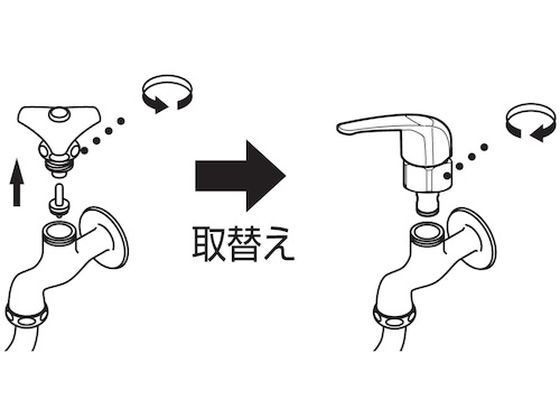 取替え