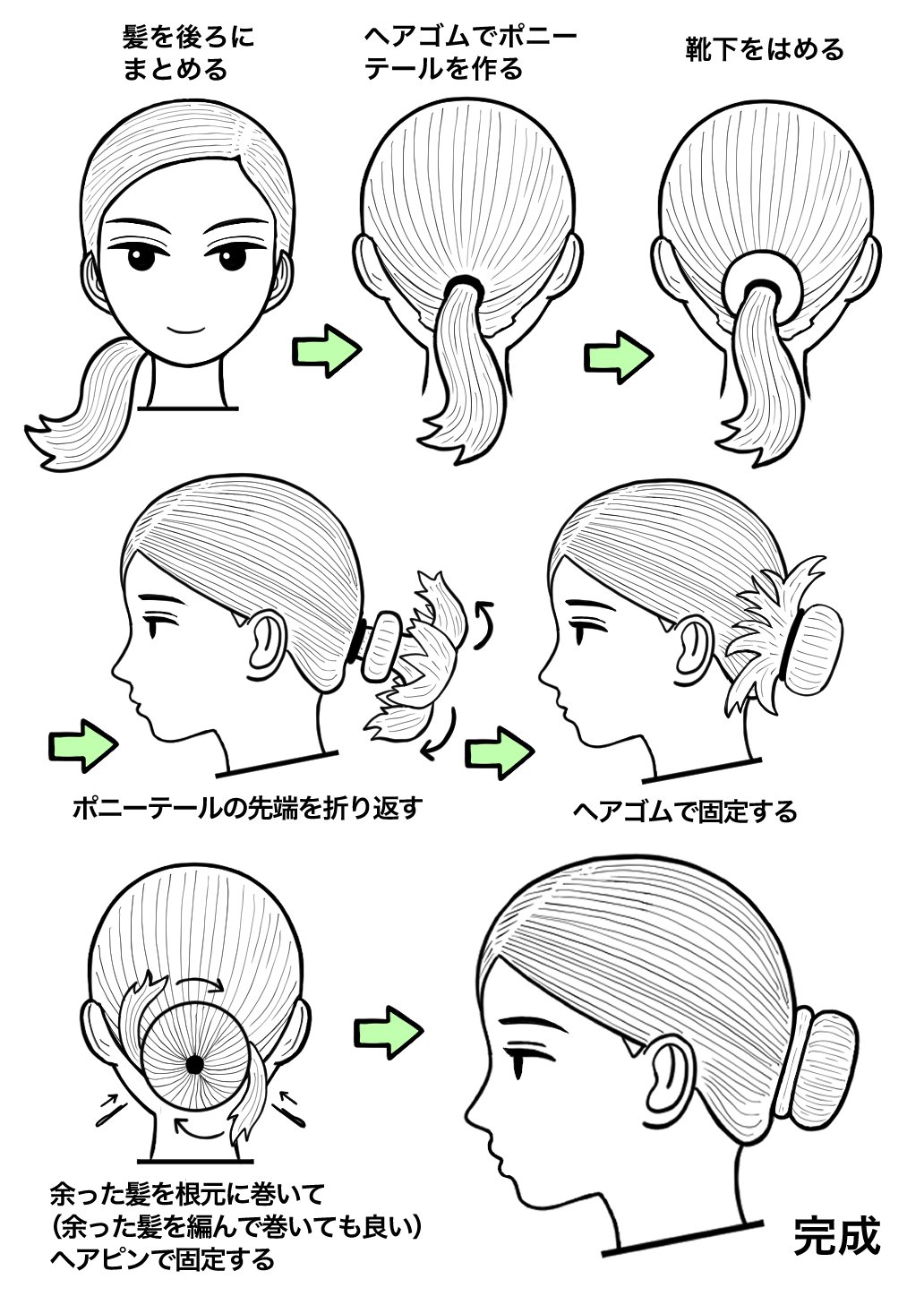 髪を後ろにまとめる

ヘアゴムでポニーテールを作る

靴下をはめる

ポニーテールの先端を折り返す

ヘアゴムで固定する

余った髪を根元に巻いて
（余った髪を編んで巻いても良い）
ヘアピンで固定する

完成